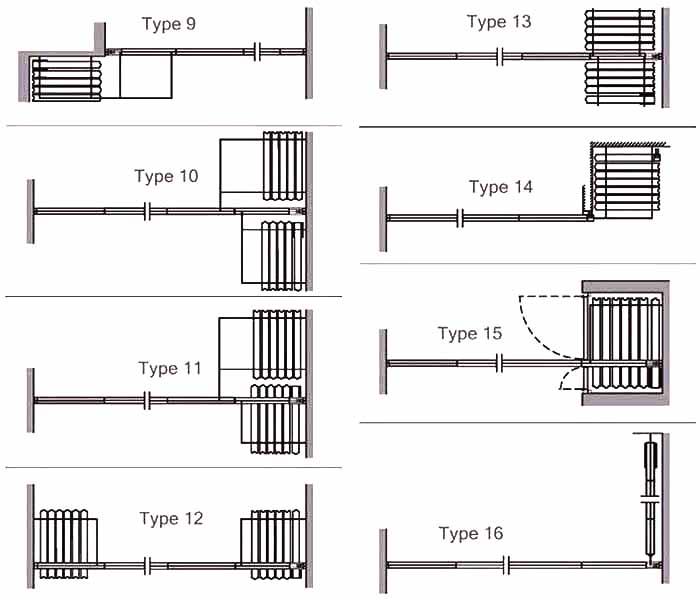 Type 9

Type 10

Type 11

Type 12

Type 13

Type 14

Type 15

Type 16