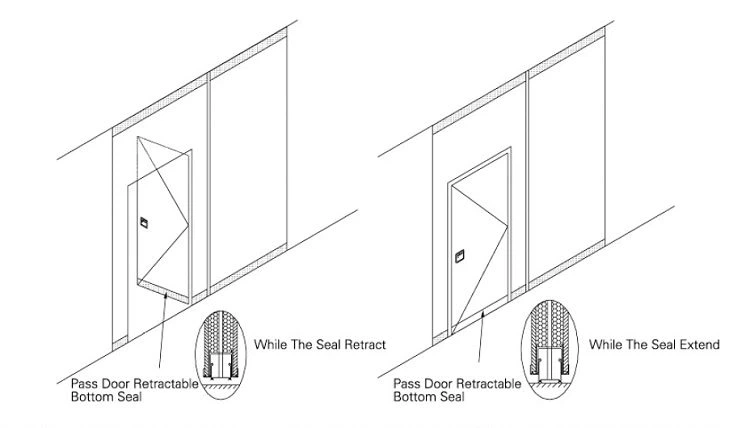 While The Seal Retract

Pass Door Retractable Bottom Seal

While The Seal Extend

Pass Door Retractable Bottom Seal