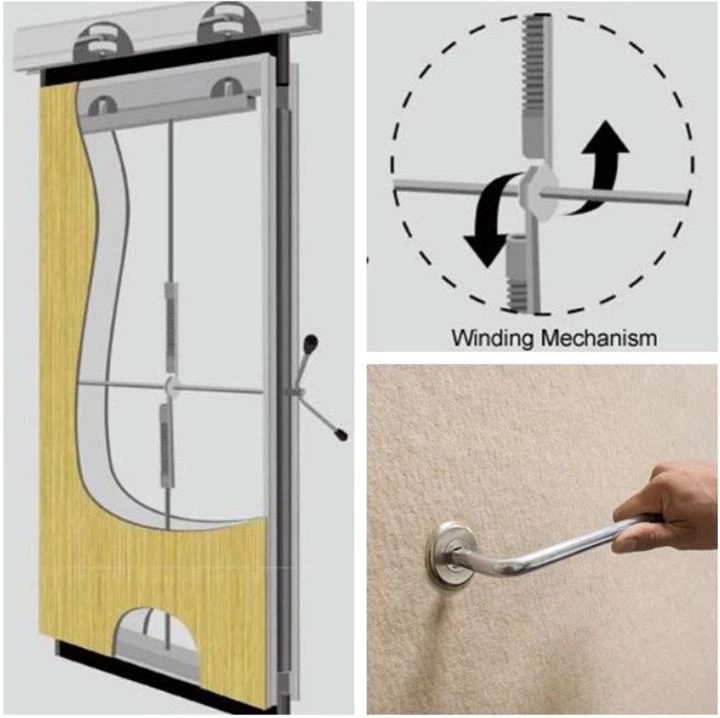 Winding Mechanism