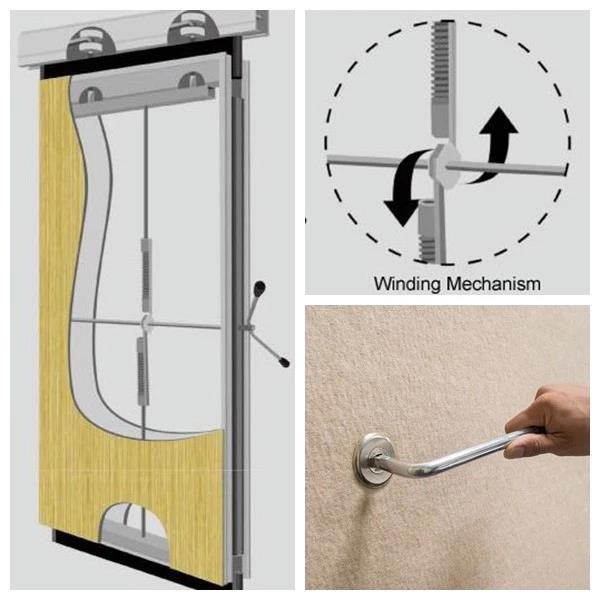 Winding Mechanism