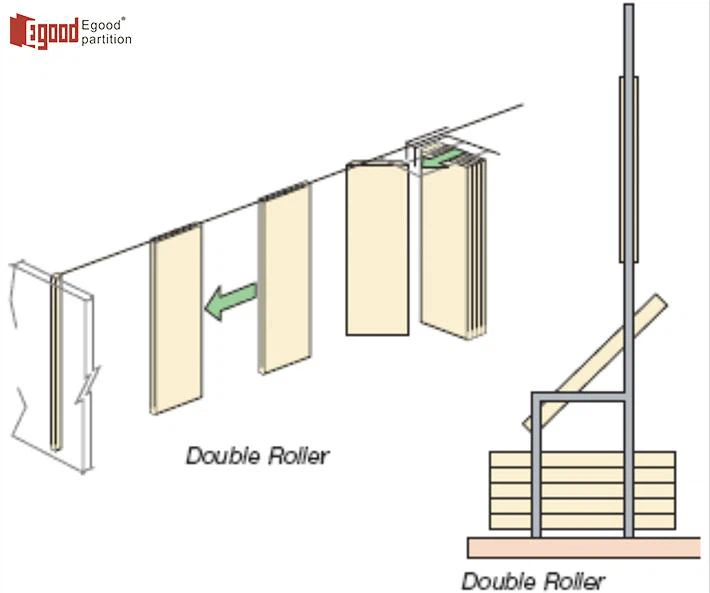 Egood Egood®
partition

Double Roller

Double Roller