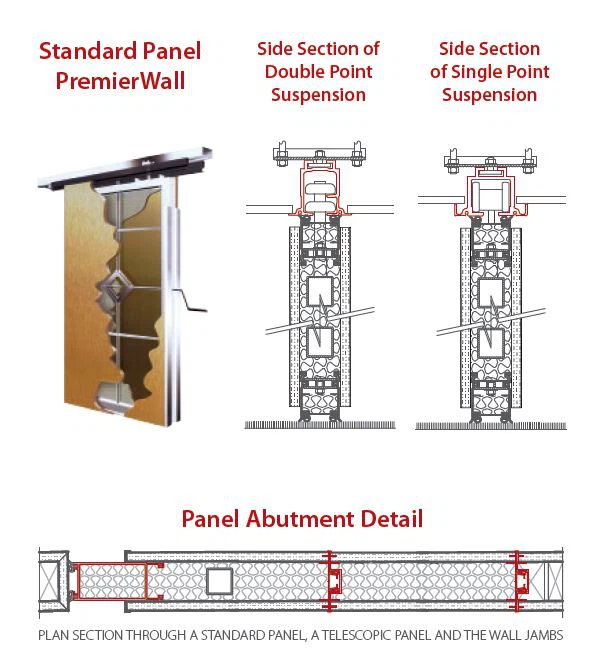 Standard Panel PremierWall

Side Section of Double Point Suspension

Side Section of Single Point Suspension

Panel Abutment Detail

PLAN SECTION THROUGH A STANDARD PANEL, A TELESCOPIC PANEL AND THE WALL JAMBS