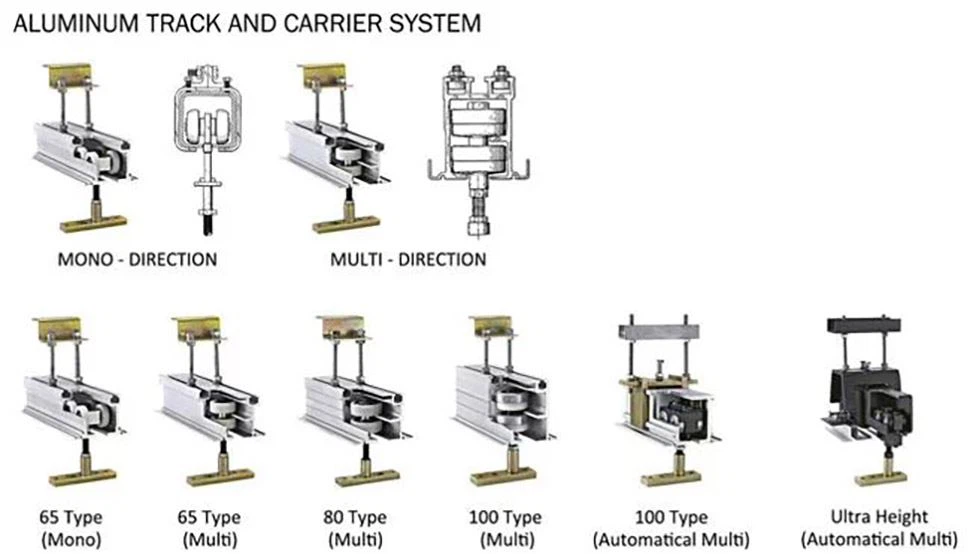 ALUMINUM TRACK AND CARRIER SYSTEM

MONO - DIRECTION

MULTI - DIRECTION

65 Type (Mono)

65 Type (Multi)

80 Type (Multi)

100 Type (Multi)

100 Type (Automatical Multi)

Ultra Height (Automatical Multi)